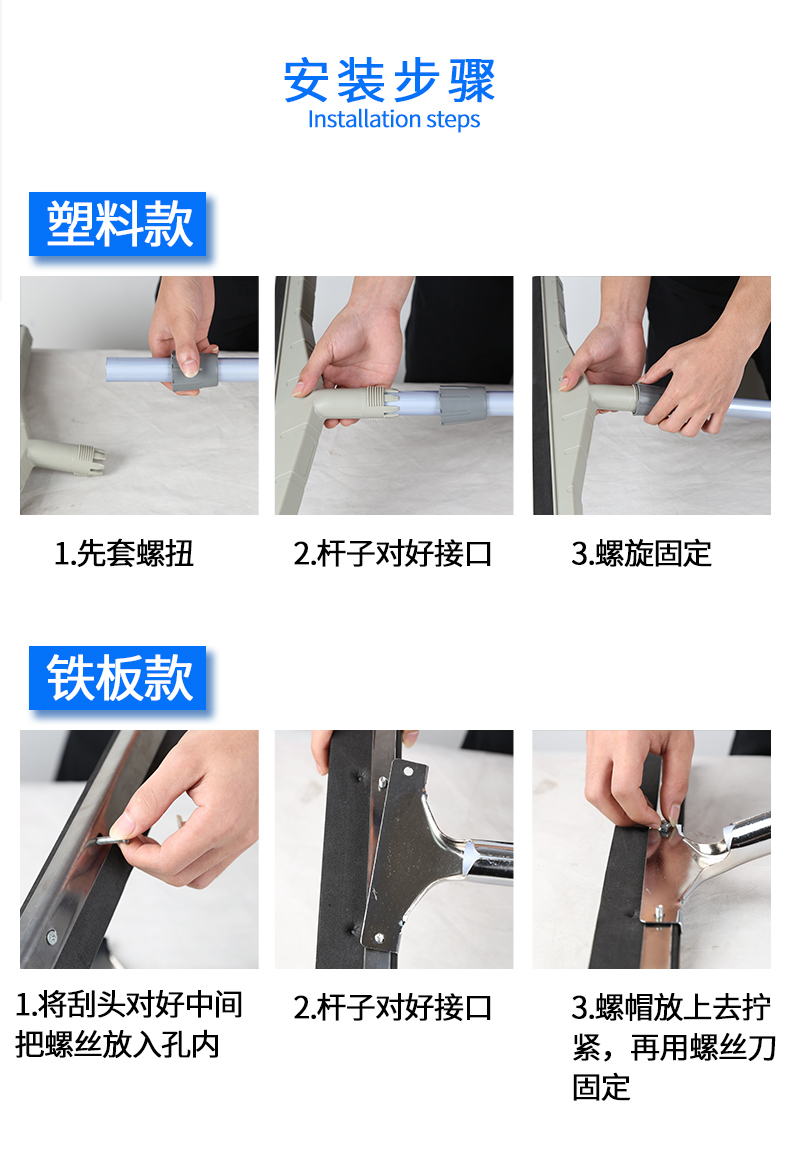 安装步骤
Installation steps

塑料款

1.先套螺扭

2.杆子对好接口

3.螺旋固定

铁板款

1.将刮头对好中间把螺丝放入孔内

2.杆子对好接口

3.螺帽放上去拧紧，再用螺丝刀固定